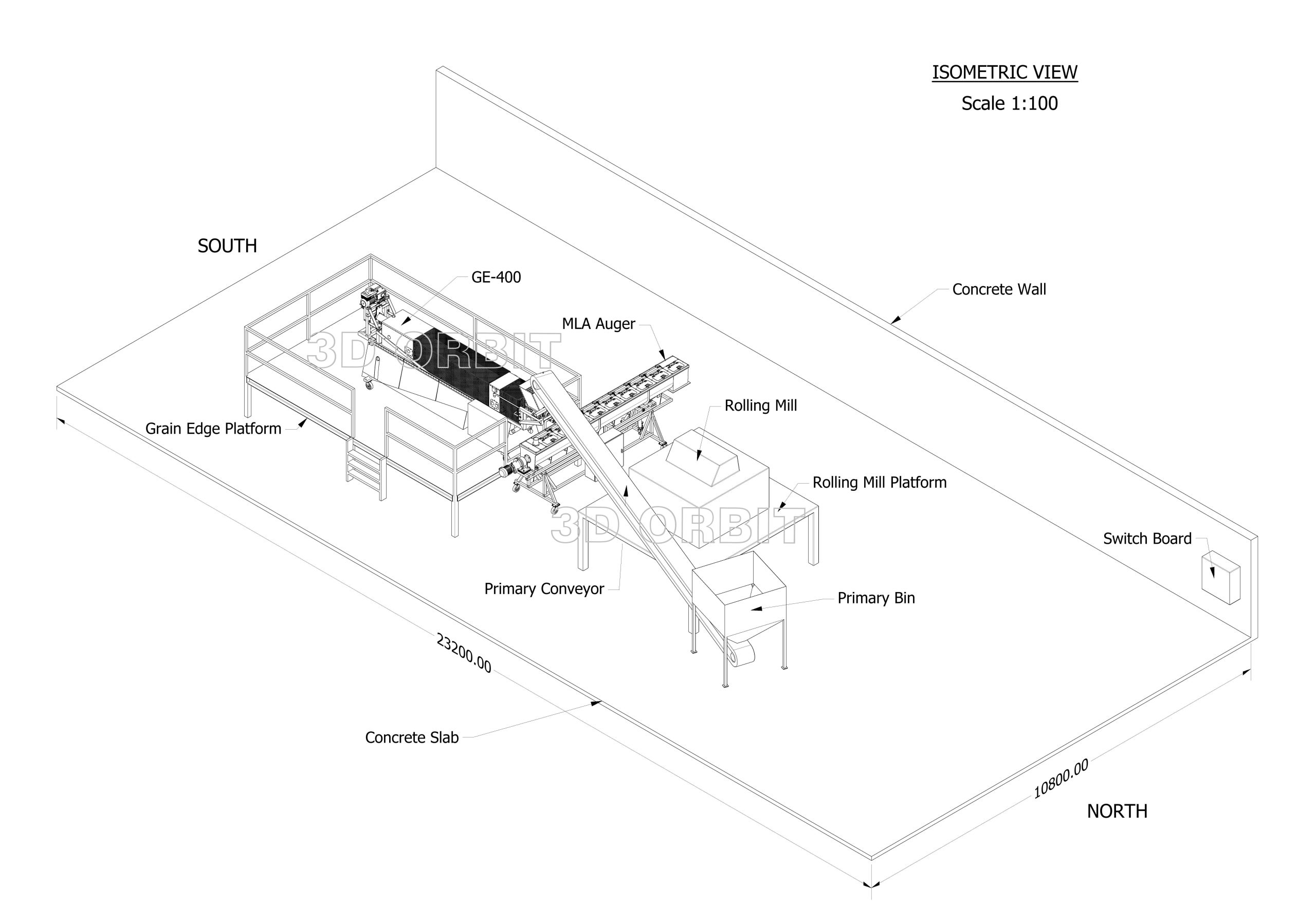 ISOMETRIC VIEW

Scale 1:100

SOUTH

GE-400

Concrete Wall

MLA Auger

3D ORBIT

Rolling Mill

Grain Edge Platform

Rolling Mill Platform

3D ORBIT

Switch Board

Primary Conveyor

Primary Bin

23200.00

Concrete Slab

10800.00

NORTH